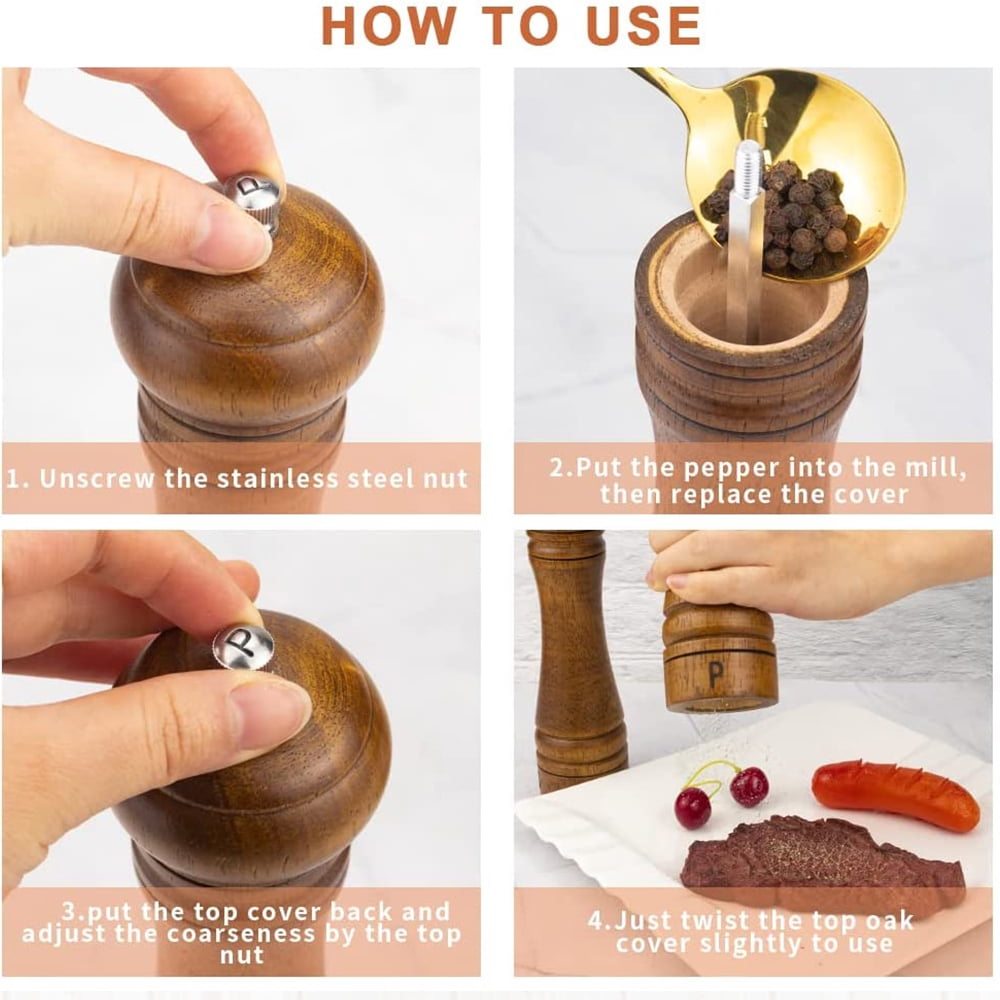 HOW TO USE

P

1. Unscrew the stainless steel nut

2.Put the pepper into the mill, then replace the cover

P

3.put the top cover back and adjust the coarseness by the top nut

P

4.Just twist the top oak cover slightly to use